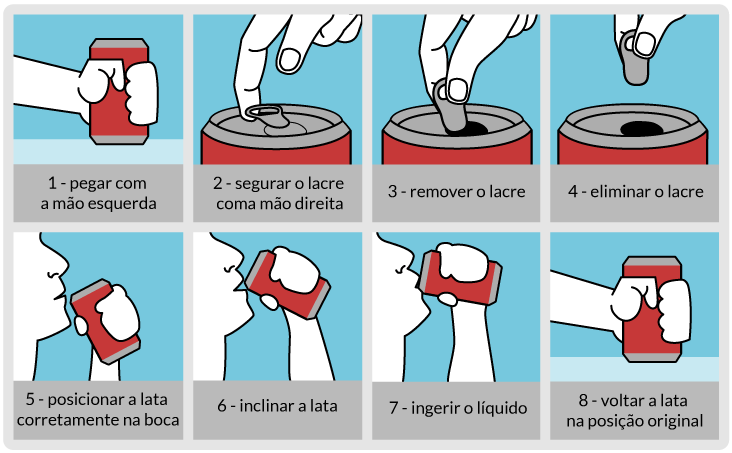 1 - pegar com a mão esquerda

2 - segurar o lacre coma mão direita

3 - remover o lacre

4 - eliminar o lacre

5 - posicionar a lata corretamente na boca

6 - inclinar a lata

7 - ingerir o líquido

8 - voltar a lata na posição original